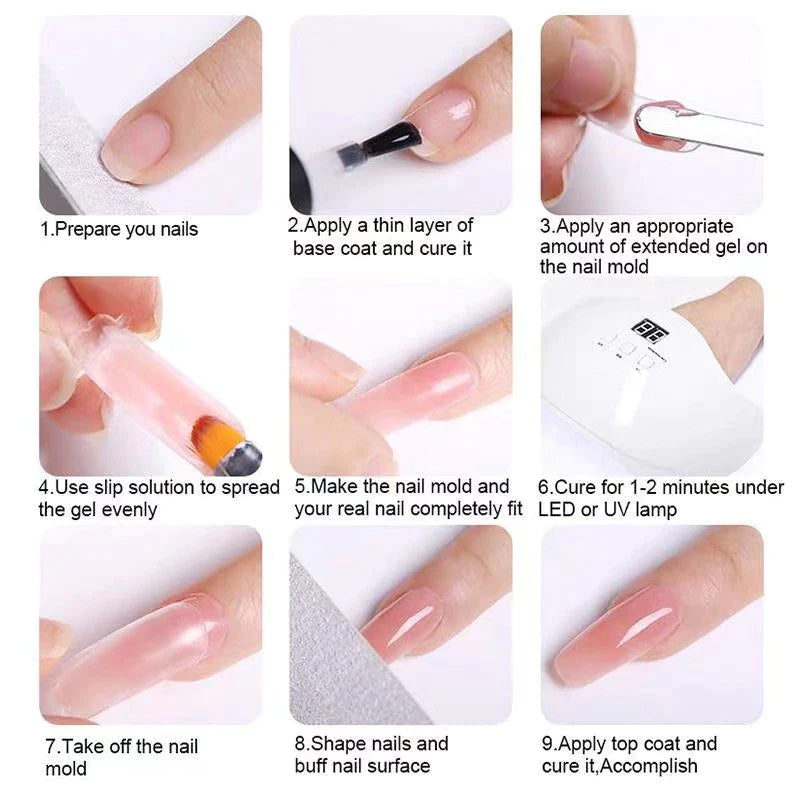 1.Prepare you nails

2.Apply a thin layer of base coat and cure it

3.Apply an appropriate amount of extended gel on the nail mold

4.Use slip solution to spread the gel evenly

5.Make the nail mold and your real nail completely fit

6.Cure for 1-2 minutes under LED or UV lamp

7.Take off the nail mold

8.Shape nails and buff nail surface

9.Apply top coat and cure it,Accomplish