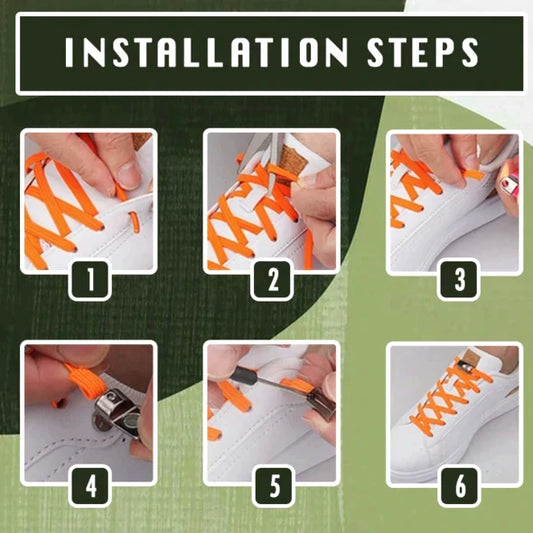 INSTALLATION STEPS

1

2

3

4

5

6