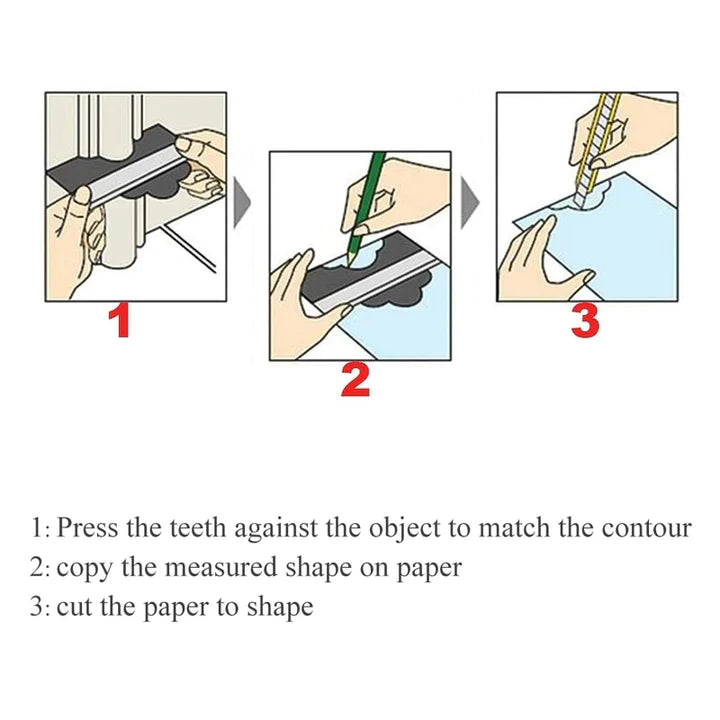 1

2

3

1: Press the teeth against the object to match the contour
2: copy the measured shape on paper
3: cut the paper to shape