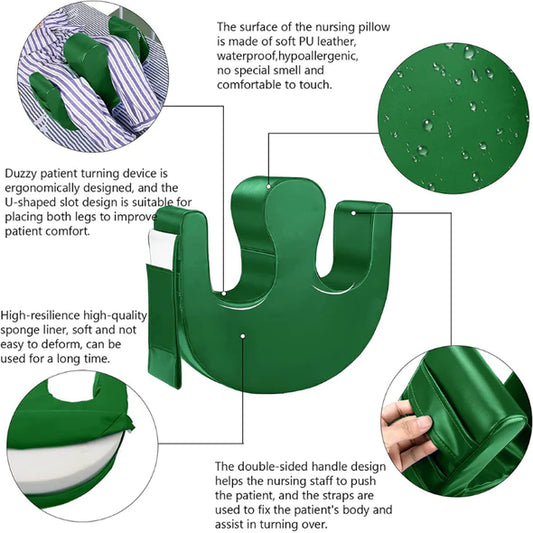 The surface of the nursing pillow is made of soft PU leather, waterproof,hypoallergenic, no special smell and comfortable to touch.

Duzzy patient turning device is ergonomically designed, and the U-shaped slot design is suitable for placing both legs to improve patient comfort.

High-resilience high-quality sponge liner, soft and not easy to deform, can be used for a long time.

The double-sided handle design helps the nursing staff to push the patient, and the straps are used to fix the patient's body and assist in turning over.