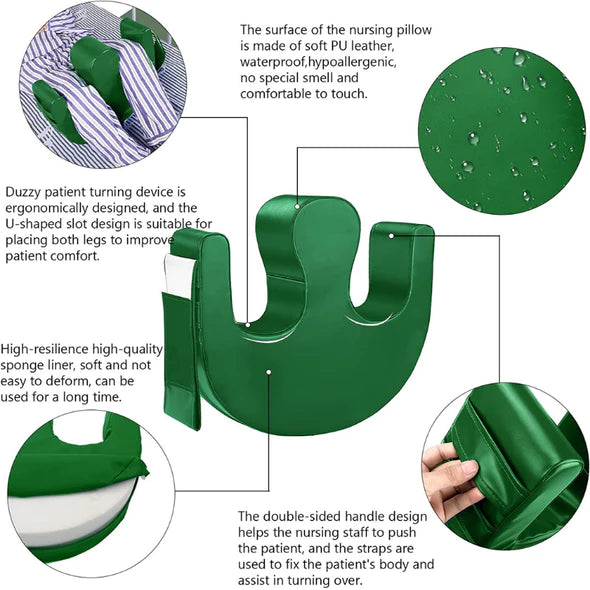 The surface of the nursing pillow is made of soft PU leather, waterproof,hypoallergenic, no special smell and comfortable to touch.

Duzzy patient turning device is ergonomically designed, and the U-shaped slot design is suitable for placing both legs to improve patient comfort.

High-resilience high-quality sponge liner, soft and not easy to deform, can be used for a long time.

The double-sided handle design helps the nursing staff to push the patient, and the straps are used to fix the patient's body and assist in turning over.