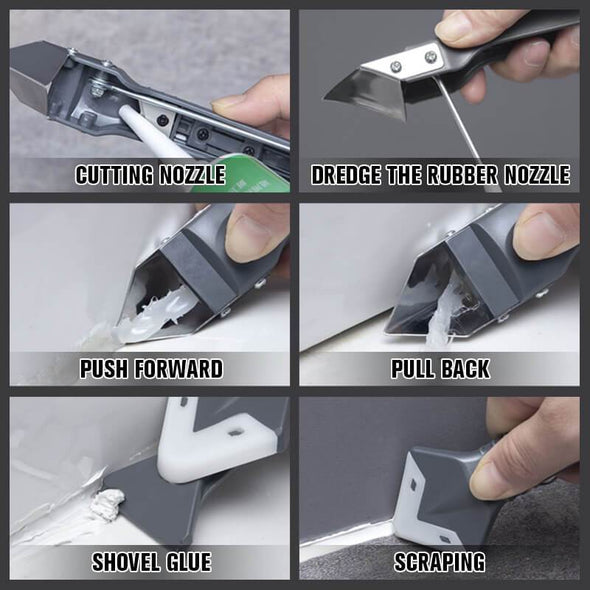 CUTTING NOZZLE

DREDGE THE RUBBER NOZZLE

PUSH FORWARD

PULL BACK

SHOVEL GLUE

SCRAPING